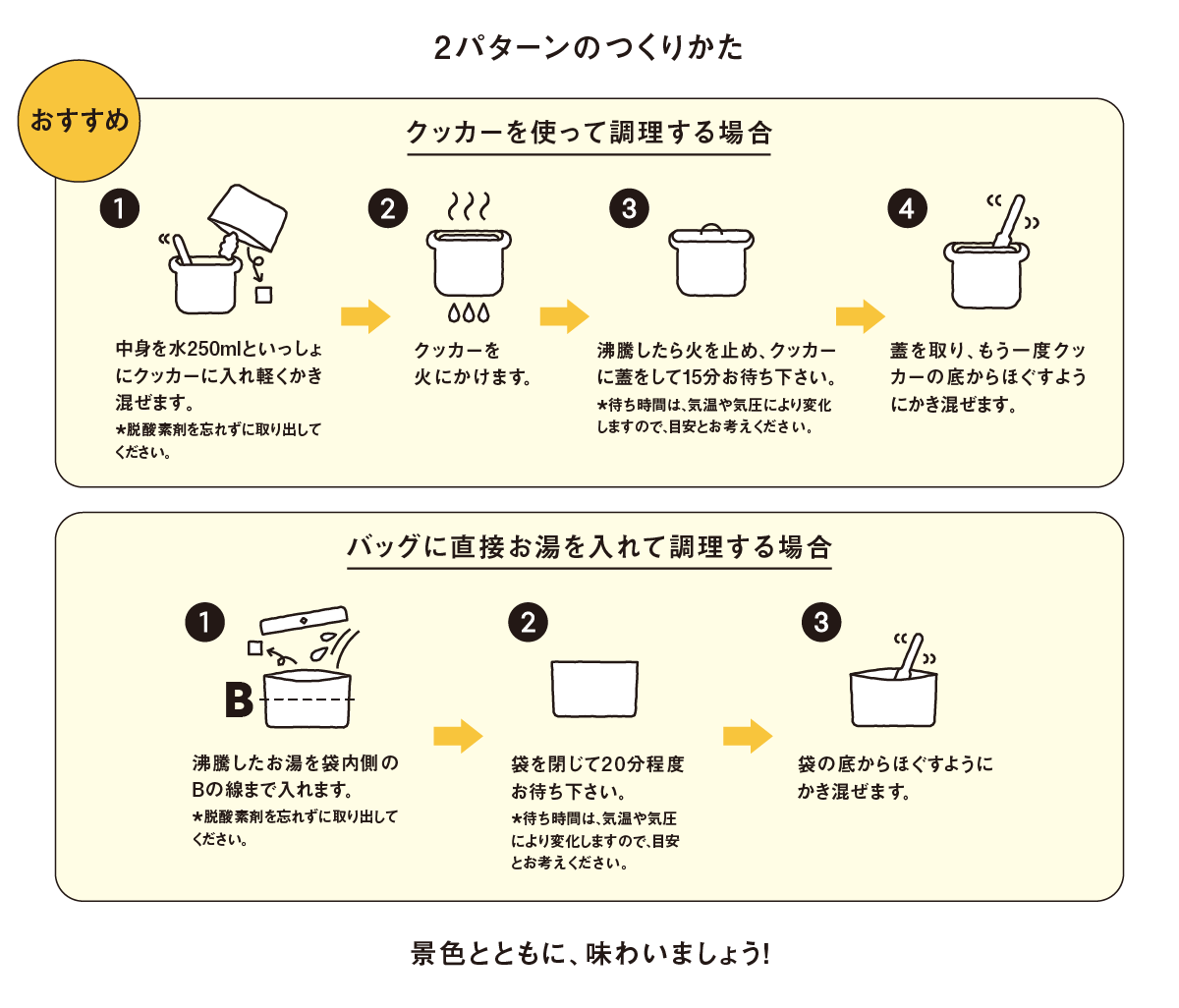 2パターンのつくりかた

おすすめ

クッカーを使って調理する場合

1
中身を水250mlといっしょにクッカーに入れ軽くかき混ぜます。
*脱酸素剤を忘れずに取り出してください。

2
クッカーを火にかけます。

3
沸騰したら火を止め、クッカーに蓋をして15分お待ち下さい。
*待ち時間は、気温や気圧により変化しますので、目安とお考えください。

4
蓋を取り、もう一度クッカーの底からほぐすようにかき混ぜます。

バッグに直接お湯を入れて調理する場合

1
B
沸騰したお湯を袋内側のBの線まで入れます。
*脱酸素剤を忘れずに取り出してください。

2
袋を閉じて20分程度お待ち下さい。
*待ち時間は、気温や気圧により変化しますので、目安とお考えください。

3
袋の底からほぐすようにかき混ぜます。

景色とともに、味わいましょう!