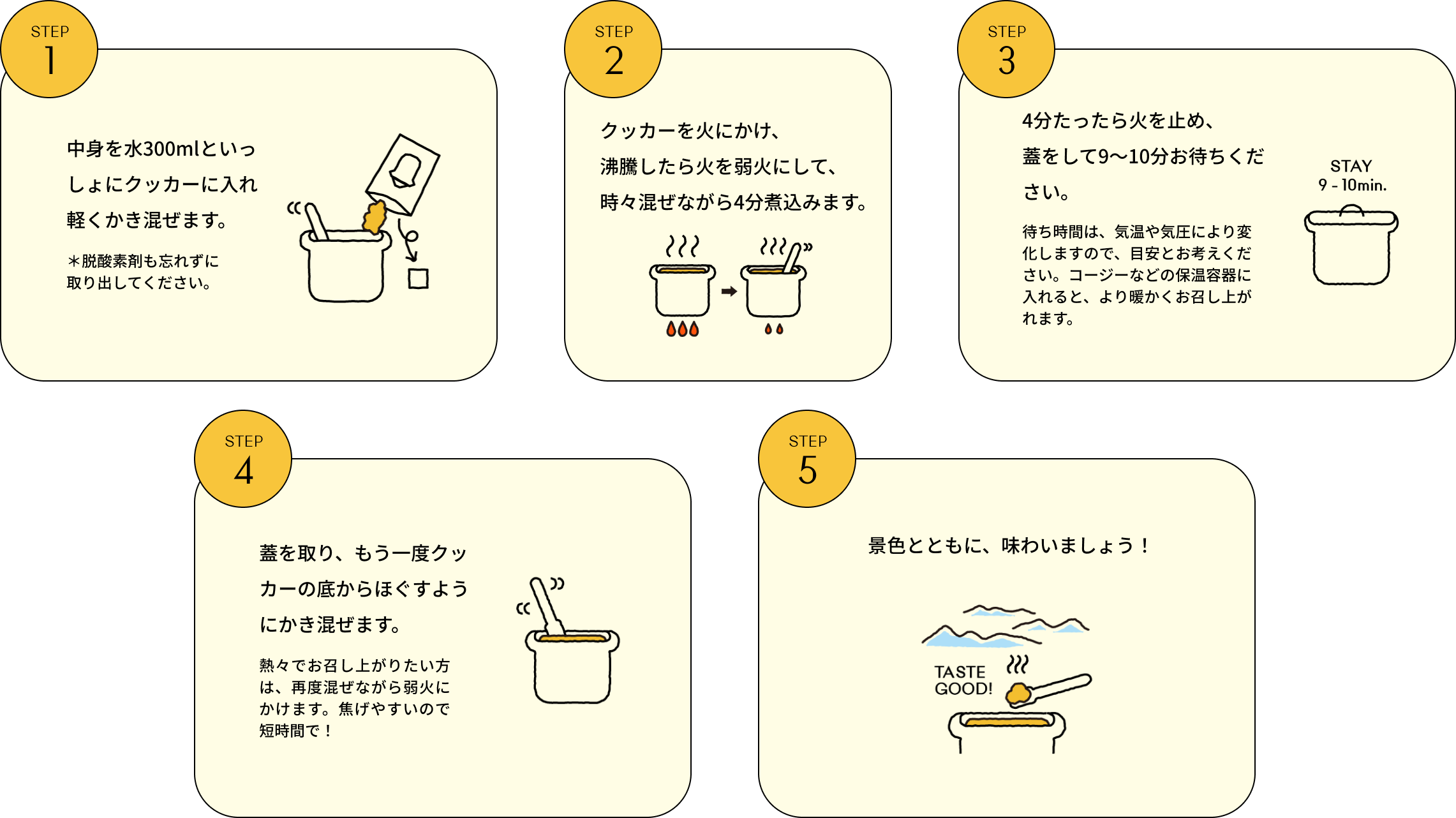 STEP
1

中身を水300mlといっしょにクッカーに入れ軽くかき混ぜます。

＊脱酸素剤も忘れずに取り出してください。

STEP
2

クッカーを火にかけ、沸騰したら火を弱火にして、時々混ぜながら4分煮込みます。

STEP
3

4分たったら火を止め、蓋をして9〜10分お待ちください。

待ち時間は、気温や気圧により変化しますので、目安とお考えください。コージーなどの保温容器に入れると、より暖かくお召し上がれます。

STAY
9 - 10min.

STEP
4

蓋を取り、もう一度クッカーの底からほぐすようにかき混ぜます。

熱々でお召し上がりたい方は、再度混ぜながら弱火にかけます。焦げやすいので短時間で！

STEP
5

景色とともに、味わいましょう！

TASTE
GOOD!